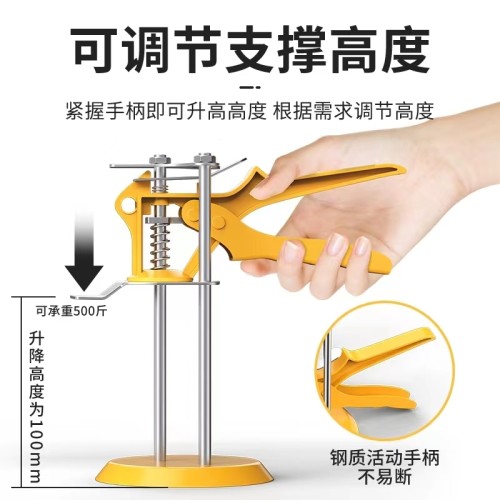 可调节支撑高度

紧握手柄即可升高高度 根据需求调节高度

可承重500斤

升降高度为100mm

钢质活动手柄
不易断