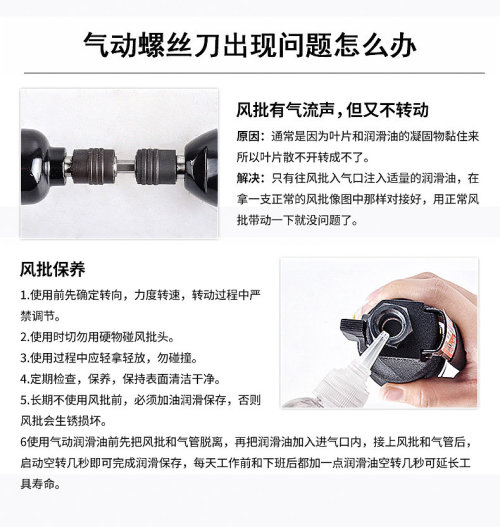 气动螺丝刀出现问题怎么办

风批有气流声，但又不转动

原因：通常是因为叶片和润滑油的凝固物黏住来所以叶片散不开转成不了。

解决：只有往风批入气口注入适量的润滑油，在拿一支正常的风批像图中那样对接好，用正常风批带动一下就没问题了。

风批保养

1.使用前先确定转向，力度转速，转动过程中严禁调节。

2.使用时切勿用硬物碰风批头。

3.使用过程中应轻拿轻放，勿碰撞。

4.定期检查，保养，保持表面清洁干净。

5.长期不使用风批前，必须加油润滑保存，否则风批会生锈损坏。

6使用气动润滑油前先把风批和气管脱离，再把润滑油加入进气口内，接上风批和气管后，启动空转几秒即可完成润滑保存，每天工作前和下班后都加一点润滑油空转几秒可延长工具寿命。