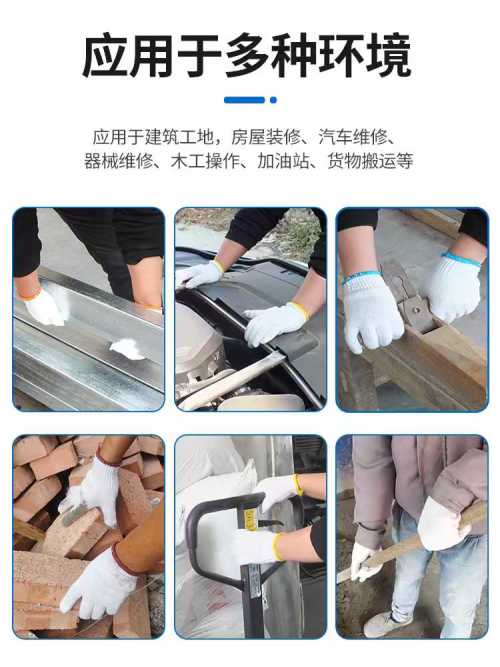 应用于多种环境

应用于建筑工地，房屋装修、汽车维修、器械维修、木工操作、加油站、货物搬运等