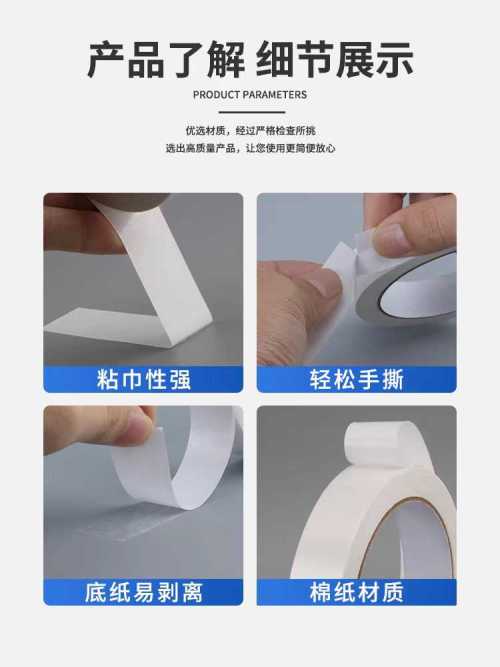 产品了解 细节展示

PRODUCT PARAMETERS

优选材质，经过严格检查所挑
选出高质量产品，让您使用更简便放心

粘巾性强

轻松手撕

底纸易剥离

棉纸材质