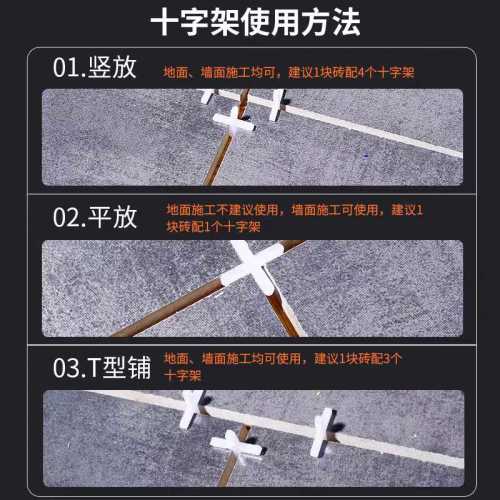 十字架使用方法

01.竖放 地面、墙面施工均可，建议1块砖配4个十字架

02.平放 地面施工不建议使用，墙面施工可使用，建议1块砖配1个十字架

03.T型铺 地面、墙面施工均可使用，建议1块砖配3个十字架