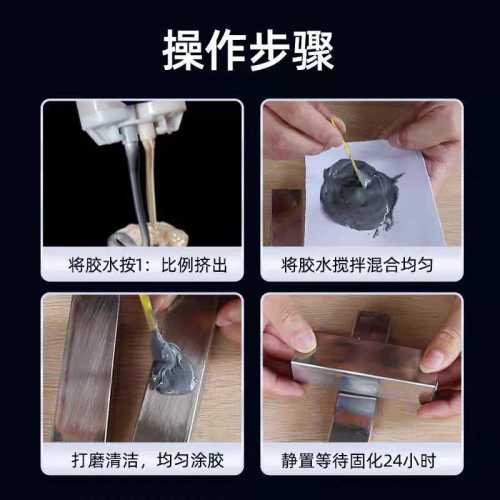 操作步骤

将胶水按1：比例挤出

将胶水搅拌混合均匀

打磨清洁，均匀涂胶

静置等待固化24小时