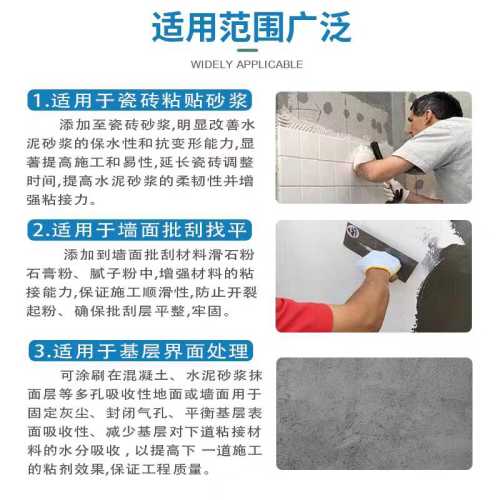 适用范围广泛

WIDELY APPLICABLE

1.适用于瓷砖粘贴砂浆

添加至瓷砖砂浆,明显改善水泥砂浆的保水性和抗变形能力,显著提高施工和易性,延长瓷砖调整时间,提高水泥砂浆的柔韧性并增强粘接力。

2.适用于墙面批刮找平

添加到墙面批刮材料滑石粉石膏粉、腻子粉中,增强材料的粘接能力,保证施工顺滑性,防止开裂起粉、确保批刮层平整,牢固。

3.适用于基层界面处理

可涂刷在混凝土、水泥砂浆抹面层等多孔吸收性地面或墙面用于固定灰尘、封闭气孔、平衡基层表面吸收性、减少基层对下道粘接材料的水分吸收，以提高下 一道施工的粘剂效果,保证工程质量。