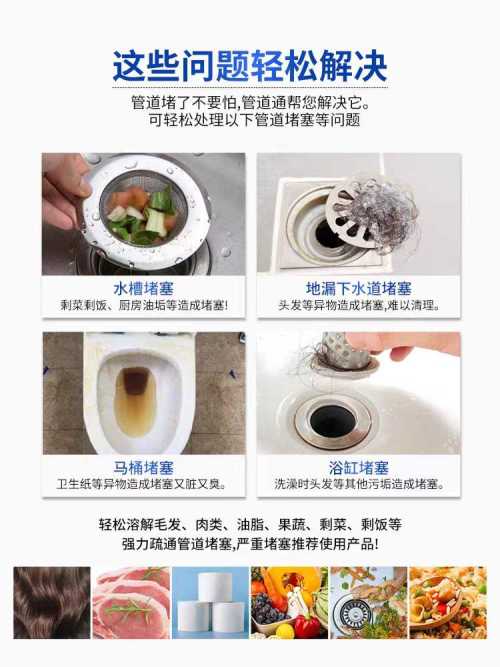 这些问题轻松解决

管道堵了不要怕,管道通帮您解决它。
可轻松处理以下管道堵塞等问题

水槽堵塞
剩菜剩饭、厨房油垢等造成堵塞!

地漏下水道堵塞
头发等异物造成堵塞,难以清理。

马桶堵塞
卫生纸等异物造成堵塞又脏又臭。

浴缸堵塞
洗澡时头发等其他污垢造成堵塞。

轻松溶解毛发、肉类、油脂、果蔬、剩菜、剩饭等
强力疏通管道堵塞,严重堵塞推荐使用产品!