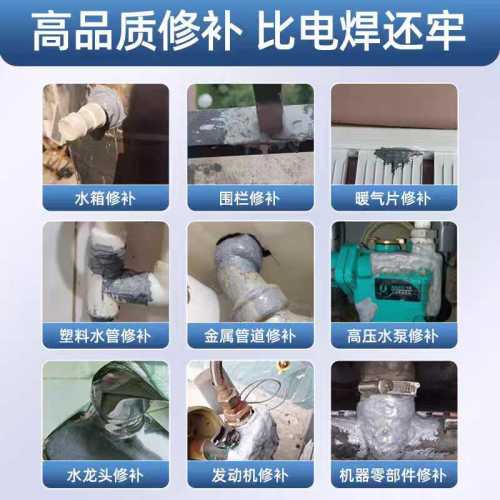 高品质修补 比电焊还牢

水箱修补

围栏修补

暖气片修补

塑料水管修补

金属管道修补

高压水泵修补

水龙头修补

发动机修补

机器零部件修补