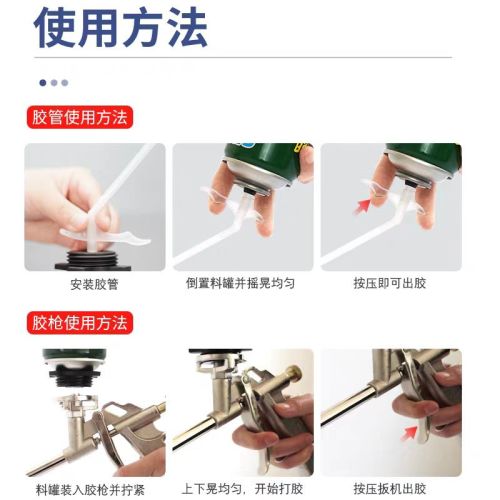 使用方法

胶管使用方法

安装胶管

倒置料罐并摇晃均匀

按压即可出胶

胶枪使用方法

料罐装入胶枪并拧紧

上下晃均匀，开始打胶

按压扳机出胶