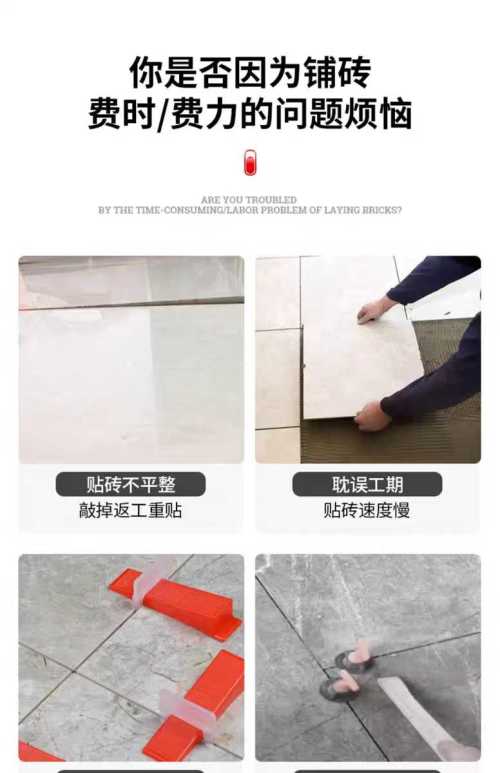 你是否因为铺砖
费时/费力的问题烦恼

ARE YOU TROUBLED
BY THE TIME-CONSUMING/LABOR PROBLEM OF LAYING BRICKS?

贴砖不平整
敲掉返工重贴

耽误工期
贴砖速度慢