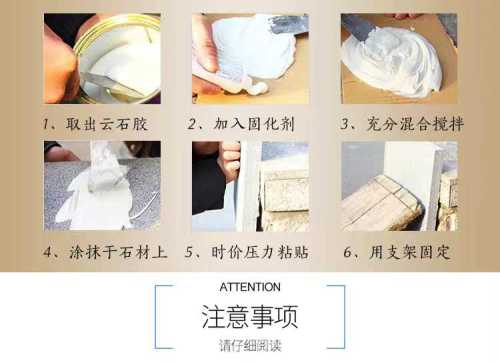 1、取出云石胶

2、加入固化剂

3、充分混合搅拌

4、涂抹于石材上

5、时价压力粘贴

6、用支架固定

ATTENTION

注意事项

请仔细阅读