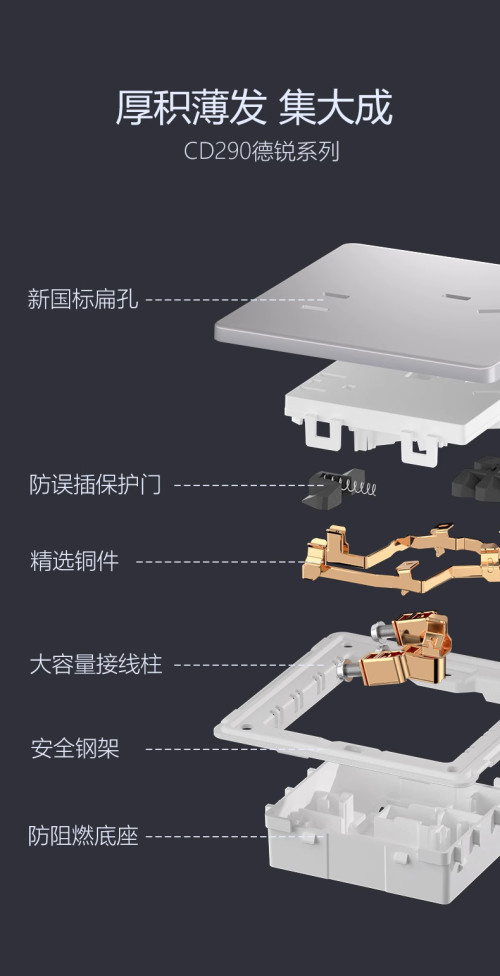 厚积薄发 集大成

CD290德锐系列

新国标扁孔

防误插保护门

精选铜件

大容量接线柱

安全钢架

防阻燃底座