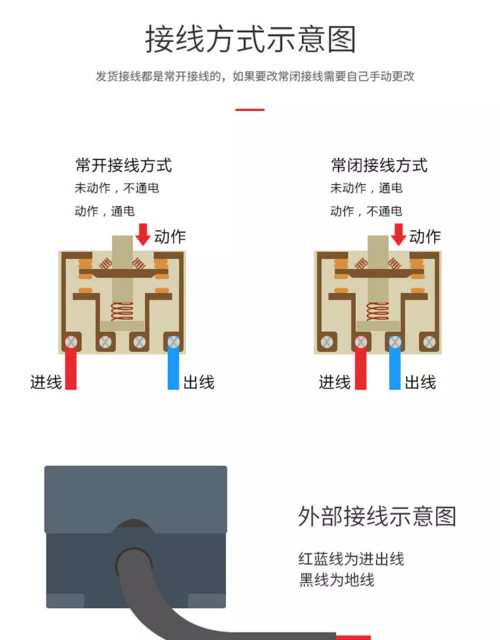 接线方式示意图

发货接线都是常开接线的，如果要改常闭接线需要自己手动更改

常开接线方式
未动作，不通电
动作，通电

动作

进线
出线

常闭接线方式
未动作，通电
动作，不通电

动作

进线
出线

外部接线示意图

红蓝线为进出线
黑线为地线