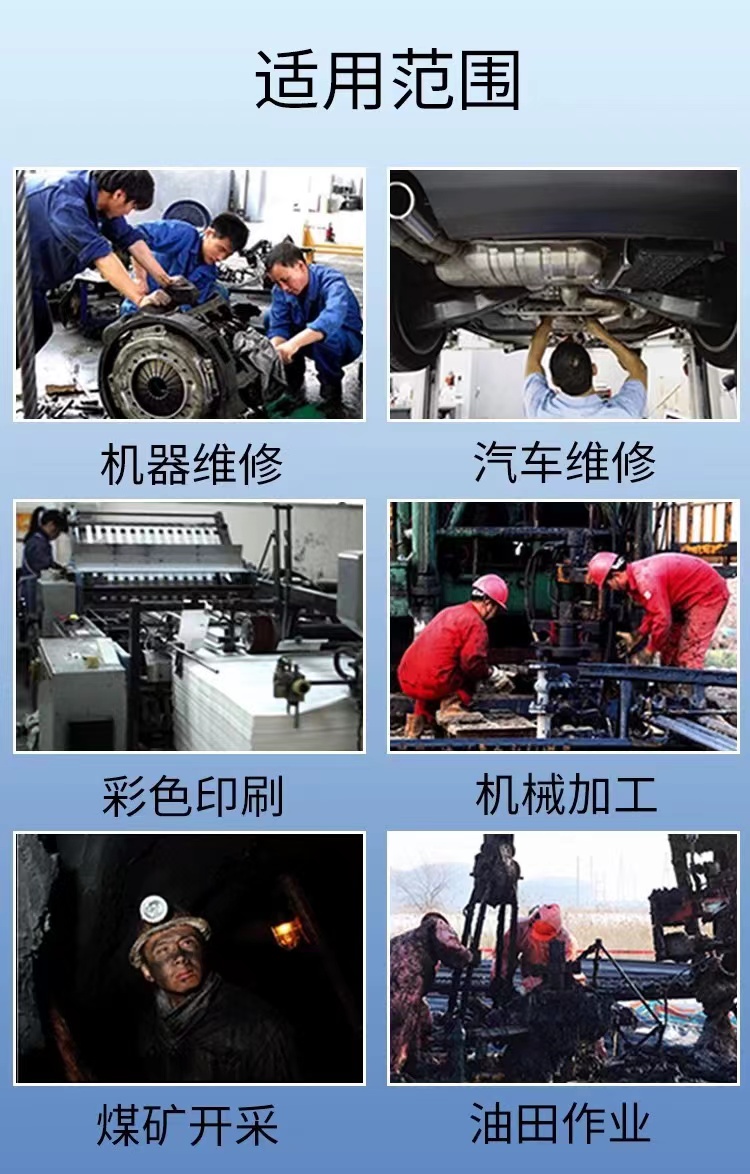 适用范围

机器维修

汽车维修

彩色印刷

机械加工

煤矿开采

油田作业