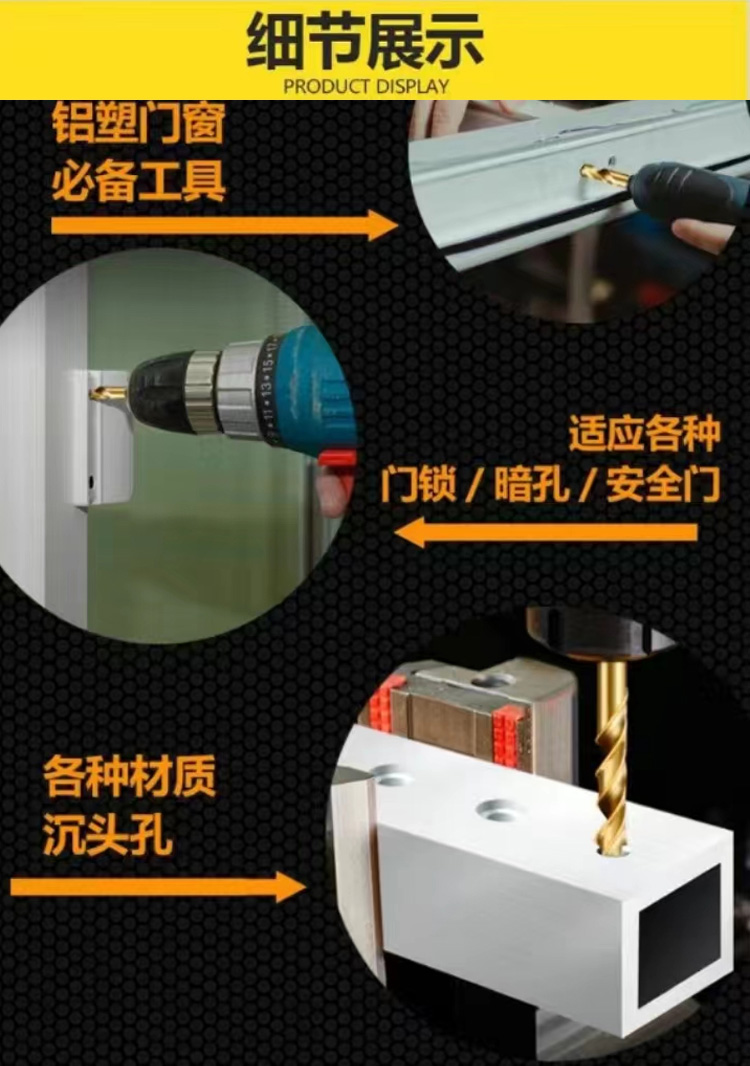 细节展示
PRODUCT DISPLAY

铝塑门窗
必备工具

适应各种
门锁 / 暗孔 / 安全门

各种材质
沉头孔