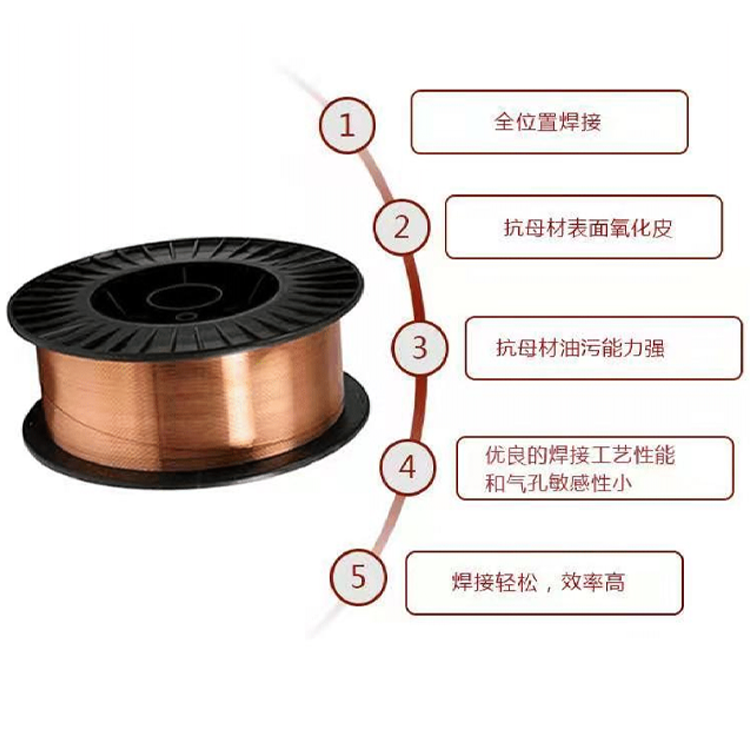 1
全位置焊接

2
抗母材表面氧化皮

3
抗母材油污能力强

4
优良的焊接工艺性能和气孔敏感性小

5
焊接轻松，效率高