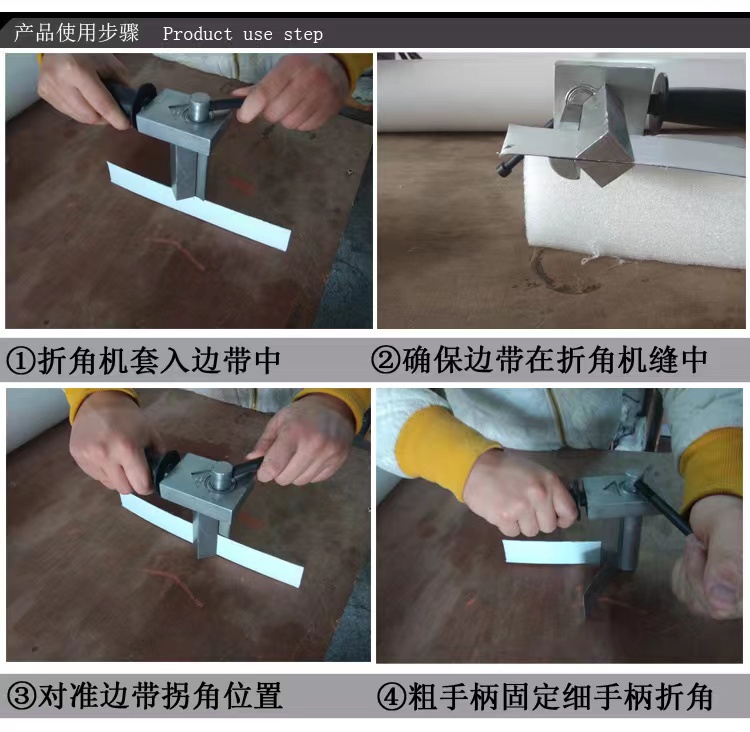 产品使用步骤 Product use step

①折角机套入边带中

②确保边带在折角机缝中

③对准边带拐角位置

④粗手柄固定细手柄折角