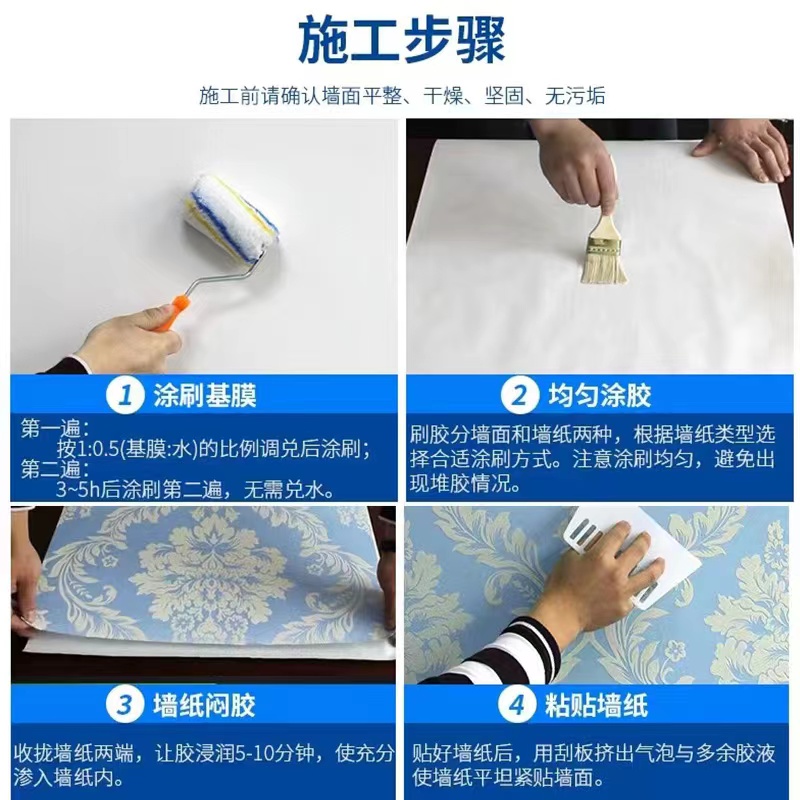 施工步骤

施工前请确认墙面平整、干燥、坚固、无污垢

1 涂刷基膜

第一遍：
按1:0.5(基膜:水)的比例调兑后涂刷；
第二遍：
3~5h后涂刷第二遍，无需兑水。

2 均匀涂胶

刷胶分墙面和墙纸两种，根据墙纸类型选择合适涂刷方式。注意涂刷均匀，避免出现堆胶情况。

3 墙纸闷胶

收拢墙纸两端，让胶浸润5-10分钟，使充分渗入墙纸内。

4 粘贴墙纸

贴好墙纸后，用刮板挤出气泡与多余胶液使墙纸平坦紧贴墙面。