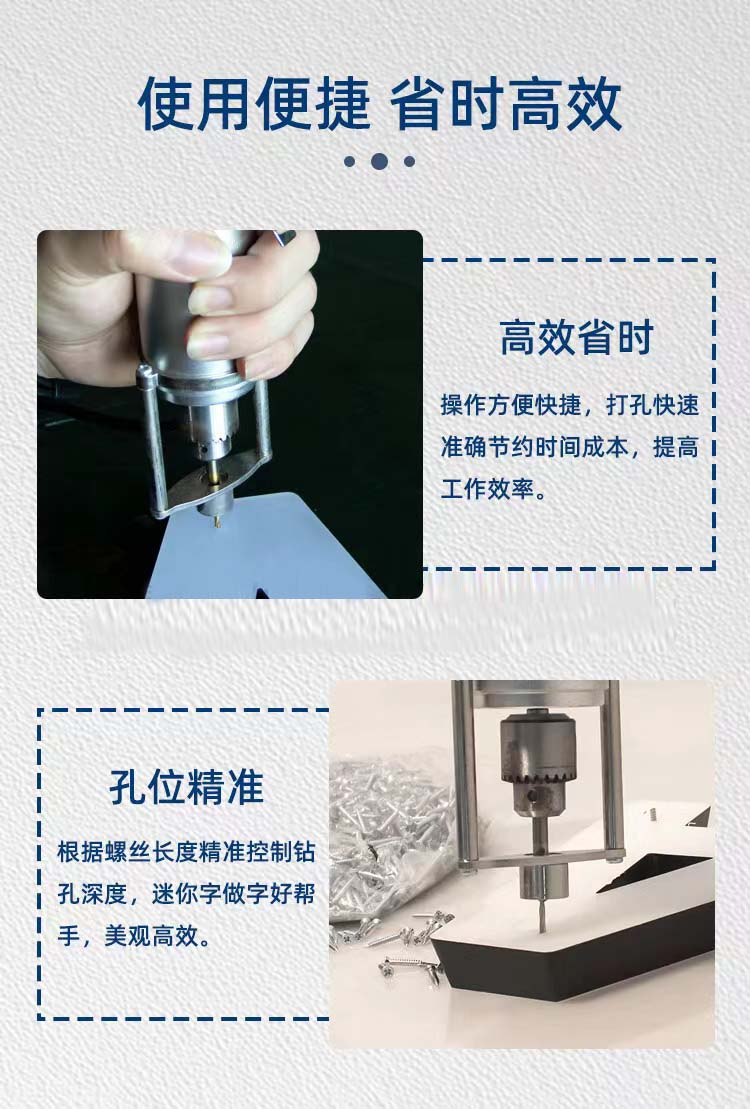 使用便捷 省时高效

高效省时

操作方便快捷，打孔快速准确节约时间成本，提高工作效率。

孔位精准

根据螺丝长度精准控制钻孔深度，迷你字做字好帮手，美观高效。