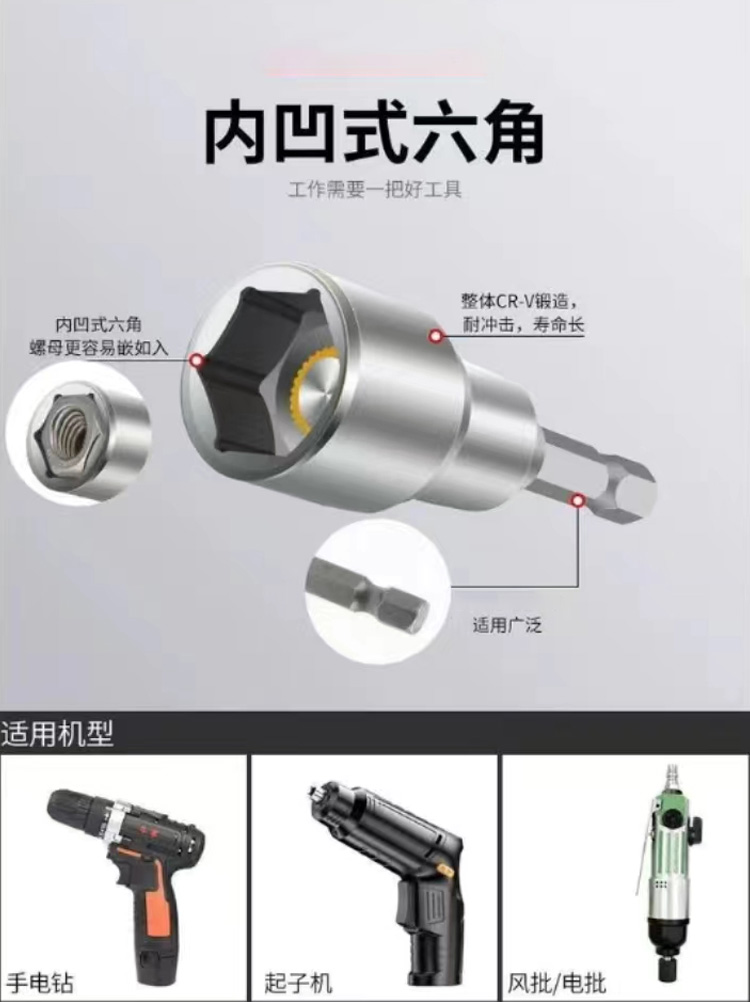 内凹式六角

工作需要一把好工具

内凹式六角
螺母更容易嵌如入

整体CR-V锻造，
耐冲击，寿命长

适用广泛

适用机型

手电钻

起子机

风批/电批