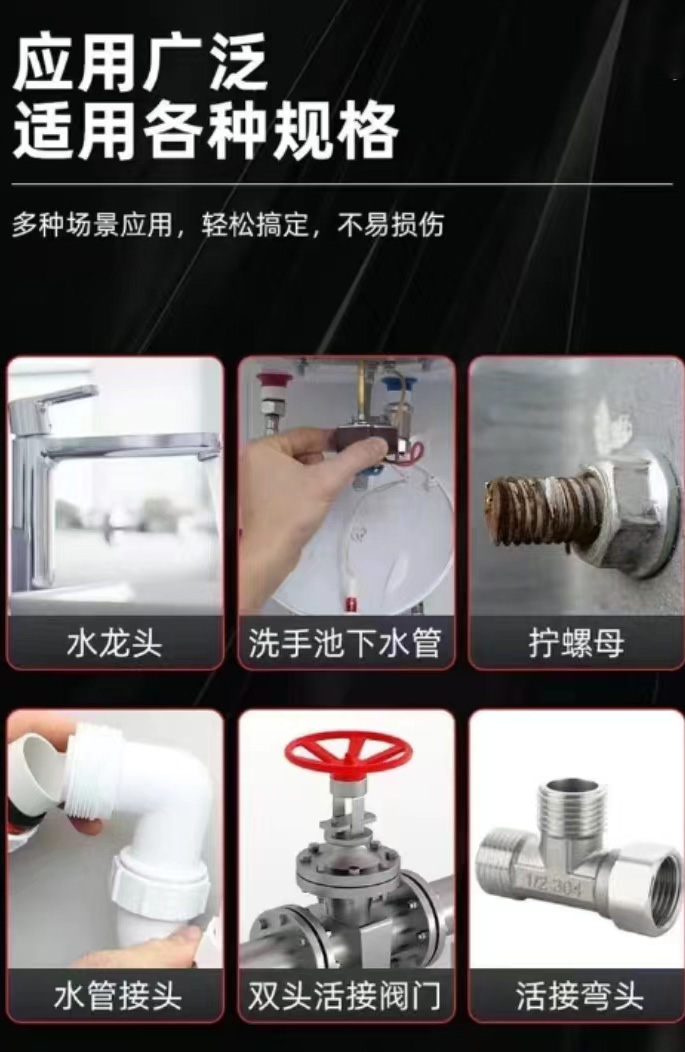 应用广泛
适用各种规格

多种场景应用，轻松搞定，不易损伤

水龙头

洗手池下水管

拧螺母

水管接头

双头活接阀门

1/2 304

活接弯头