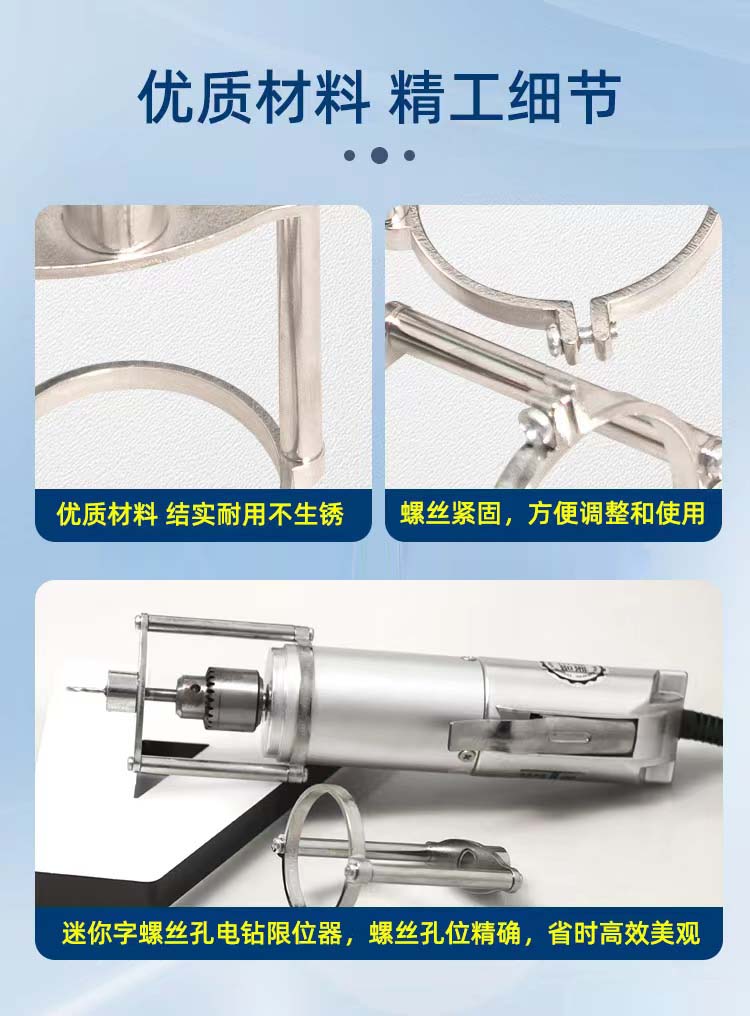 优质材料 精工细节

优质材料 结实耐用不生锈

螺丝紧固，方便调整和使用

迷你字螺丝孔电钻限位器，螺丝孔位精确，省时高效美观