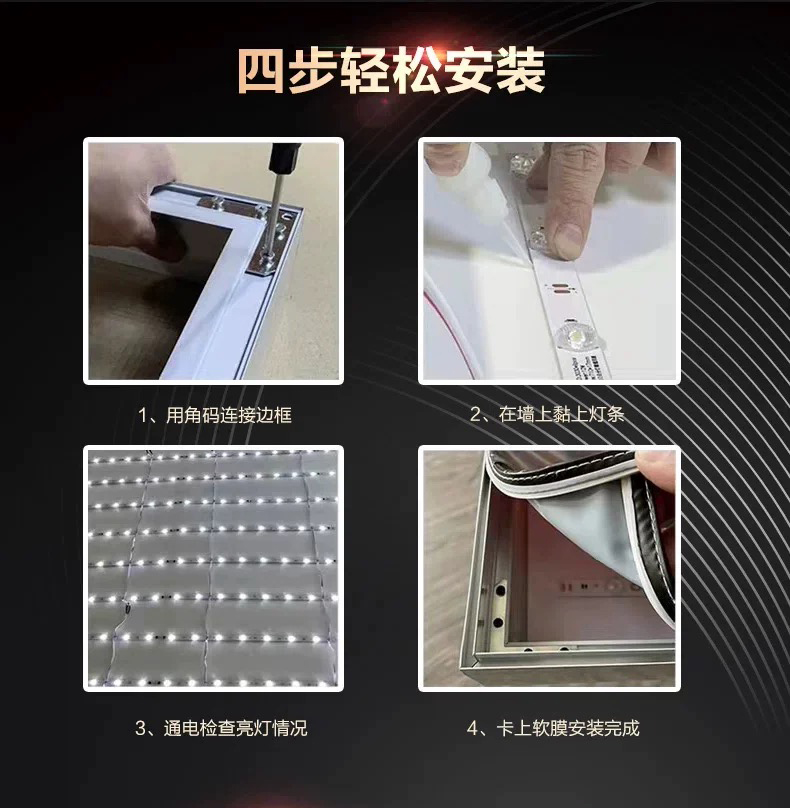 四步轻松安装

1、用角码连接边框

2、在墙上黏上灯条

3、通电检查亮灯情况

4、卡上软膜安装完成