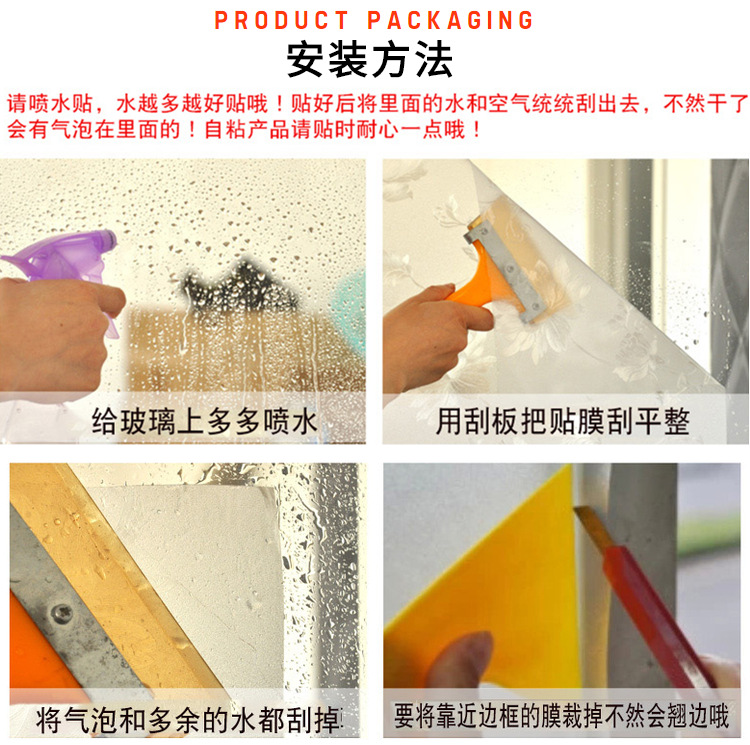 PRODUCT PACKAGING

安装方法

请喷水贴，水越多越好贴哦！贴好后将里面的水和空气统统刮出去，不然干了会有气泡在里面的！自粘产品请贴时耐心一点哦！

给玻璃上多多喷水

用刮板把贴膜刮平整

将气泡和多余的水都刮掉

要将靠近边框的膜裁掉不然会翘边哦