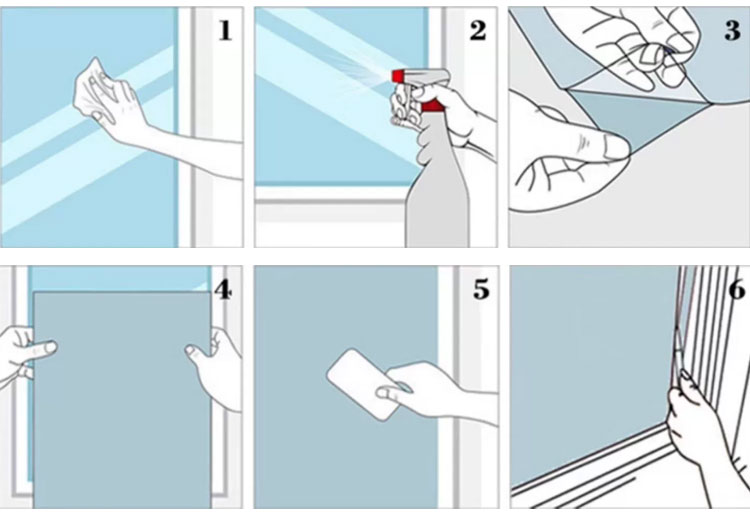 1
2
3
4
5
6