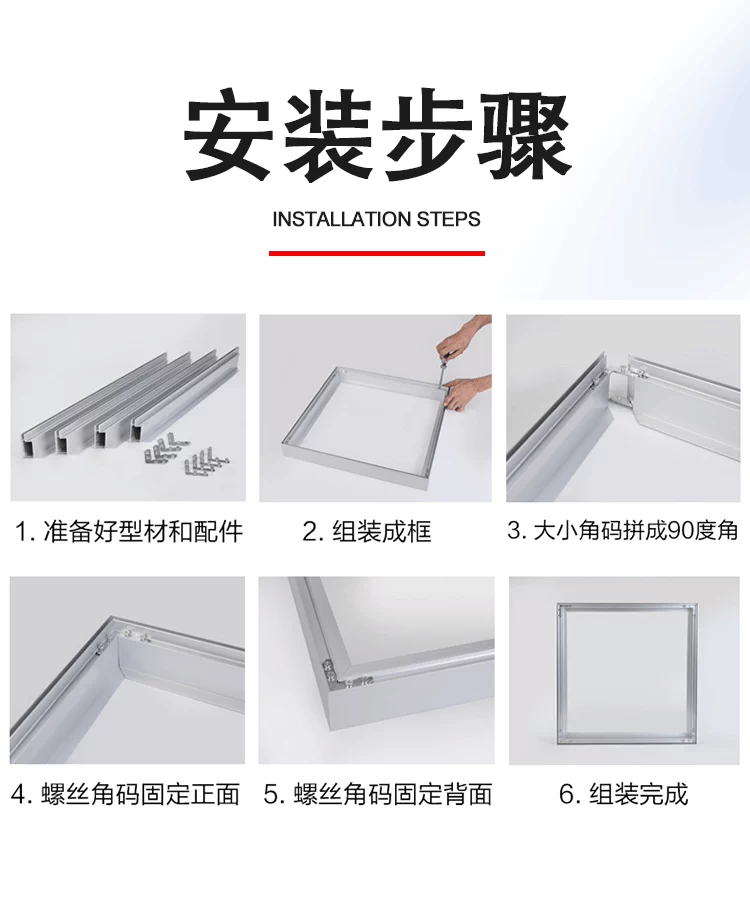 安装步骤

INSTALLATION STEPS

1. 准备好型材和配件

2. 组装成框

3. 大小角码拼成90度角

4. 螺丝角码固定正面

5. 螺丝角码固定背面

6. 组装完成