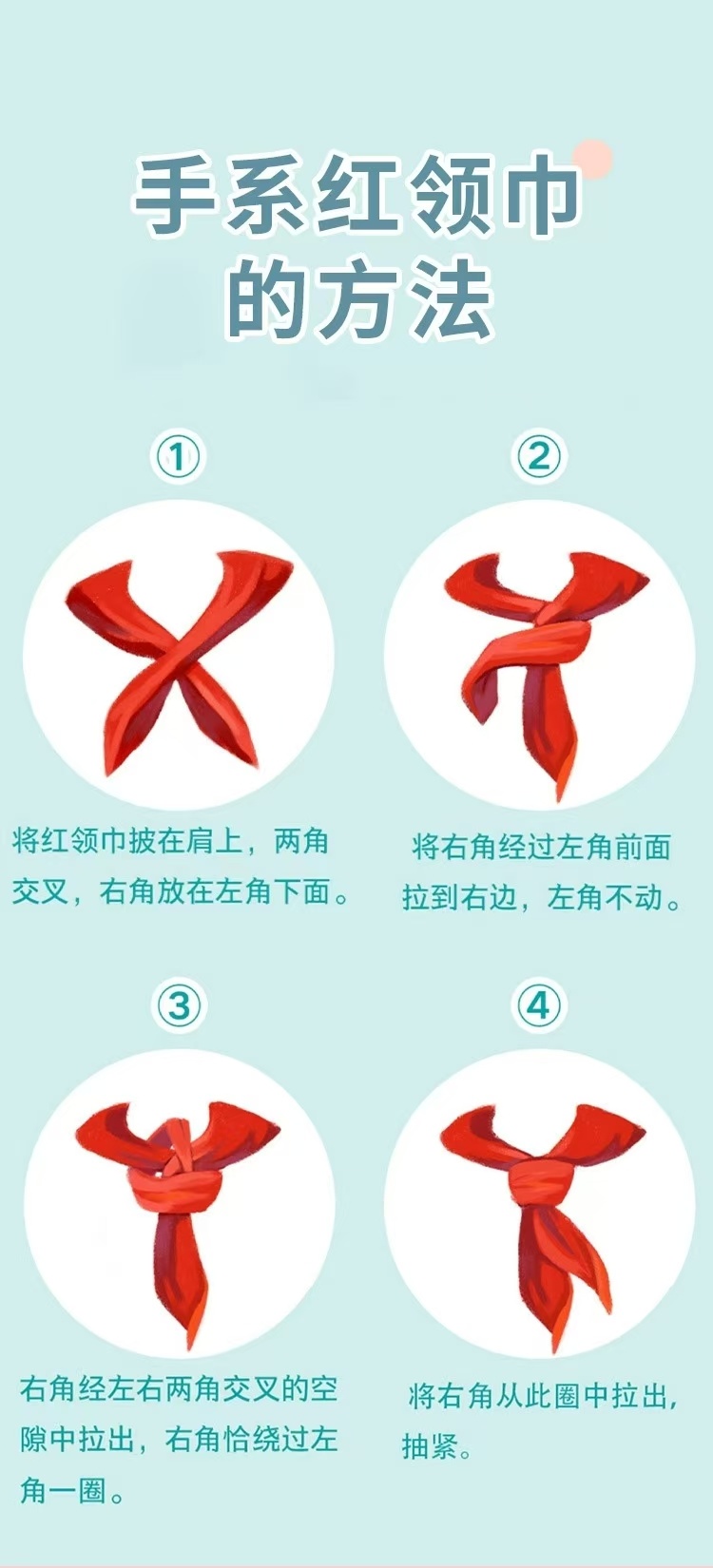 手系红领巾的方法

①

将红领巾披在肩上，两角交叉，右角放在左角下面。

②

将右角经过左角前面拉到右边，左角不动。

③

右角经左右两角交叉的空隙中拉出，右角恰绕过左角一圈。

④

将右角从此圈中拉出，抽紧。