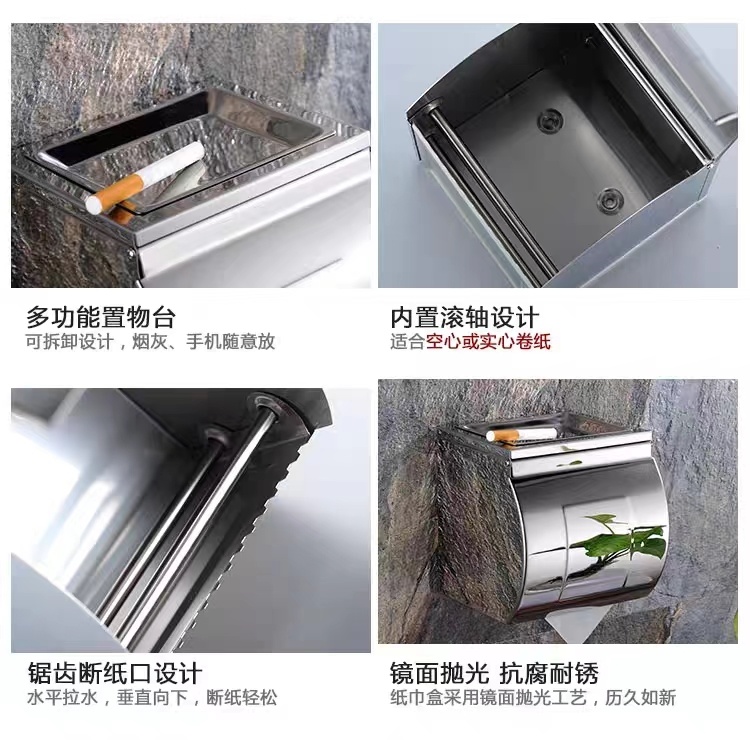 多功能置物台
可拆卸设计，烟灰、手机随意放

内置滚轴设计
适合空心或实心卷纸

锯齿断纸口设计
水平拉水，垂直向下，断纸轻松

镜面抛光 抗腐耐锈
纸巾盒采用镜面抛光工艺，历久如新