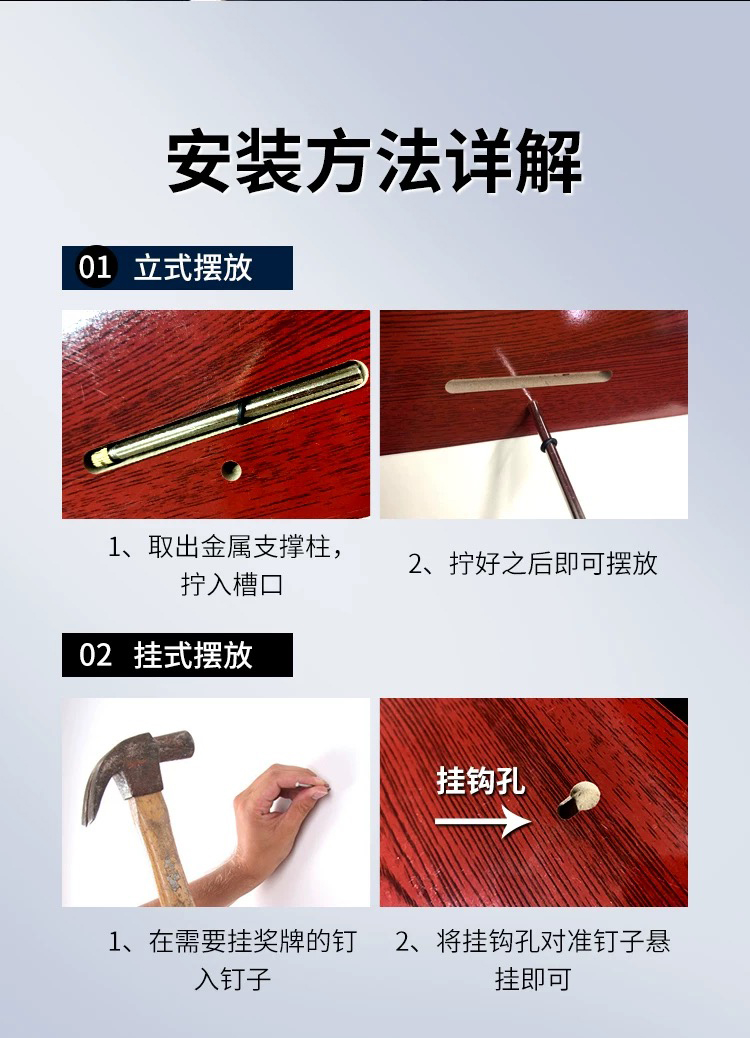 安装方法详解

01 立式摆放

1、取出金属支撑柱，拧入槽口

2、拧好之后即可摆放

02 挂式摆放

挂钩孔

1、在需要挂奖牌的钉入钉子

2、将挂钩孔对准钉子悬挂即可