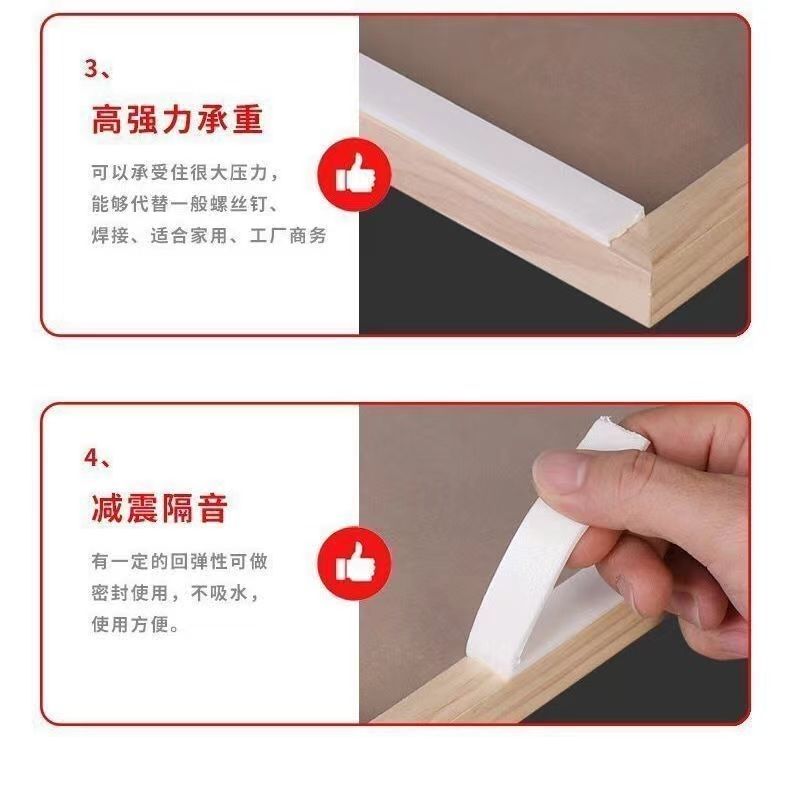 3、

高强力承重

可以承受住很大压力，能够代替一般螺丝钉、焊接、适合家用、工厂商务

4、

减震隔音

有一定的回弹性可做密封使用，不吸水，使用方便。