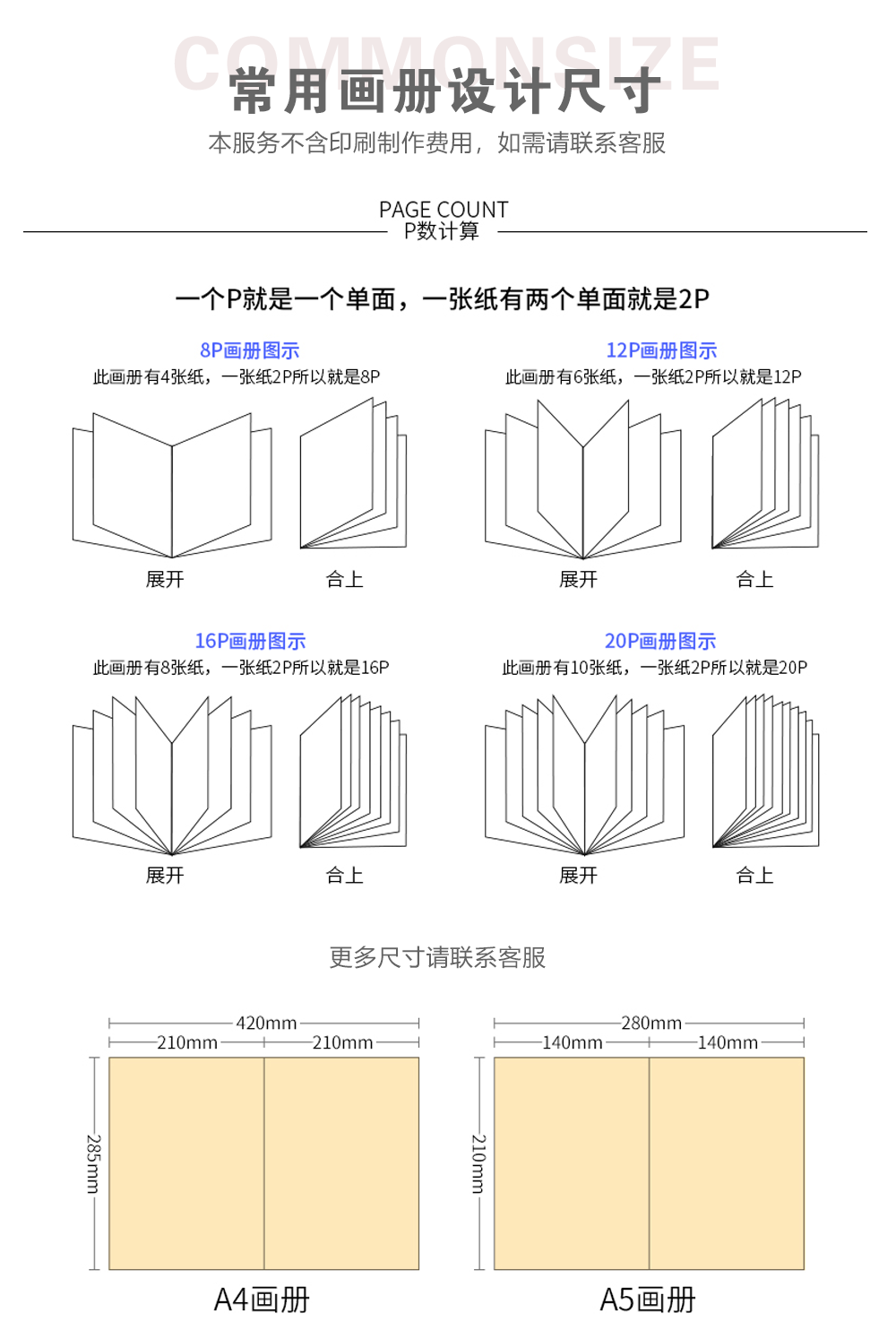 COMMONSIZE
常用画册设计尺寸
本服务不含印刷制作费用，如需请联系客服

PAGE COUNT
P数计算

一个P就是一个单面，一张纸有两个单面就是2P

8P画册图示
此画册有4张纸，一张纸2P所以就是8P
展开
合上

12P画册图示
此画册有6张纸，一张纸2P所以就是12P
展开
合上

16P画册图示
此画册有8张纸，一张纸2P所以就是16P
展开
合上

20P画册图示
此画册有10张纸，一张纸2P所以就是20P
展开
合上

更多尺寸请联系客服

420mm
210mm
210mm
285mm
A4画册

280mm
140mm
140mm
210mm
A5画册